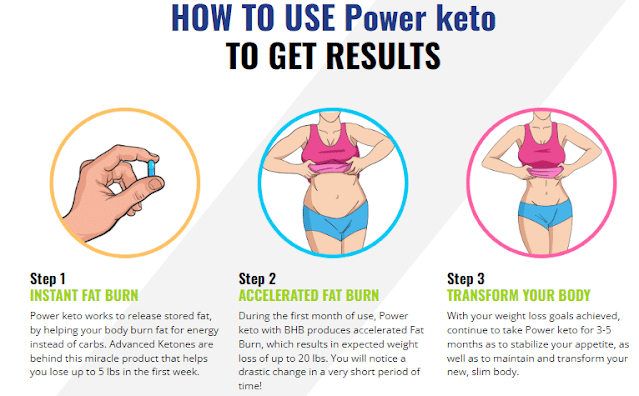 HOW TO USE Power keto
TO GET RESULTS

Step 1
INSTANT FAT BURN
Power keto works to release stored fat, by helping your body burn fat for energy instead of carbs. Advanced Ketones are behind this miracle product that helps you lose up to 5 lbs in the first week.

Step 2
ACCELERATED FAT BURN
During the first month of use, Power keto with BHB produces accelerated Fat Burn, which results in expected weight loss of up to 20 lbs. You will notice a drastic change in a very short period of time!

Step 3
TRANSFORM YOUR BODY
With your weight loss goals achieved, continue to take Power keto for 3-5 months as to stabilize your appetite, as well as to maintain and transform your new, slim body.