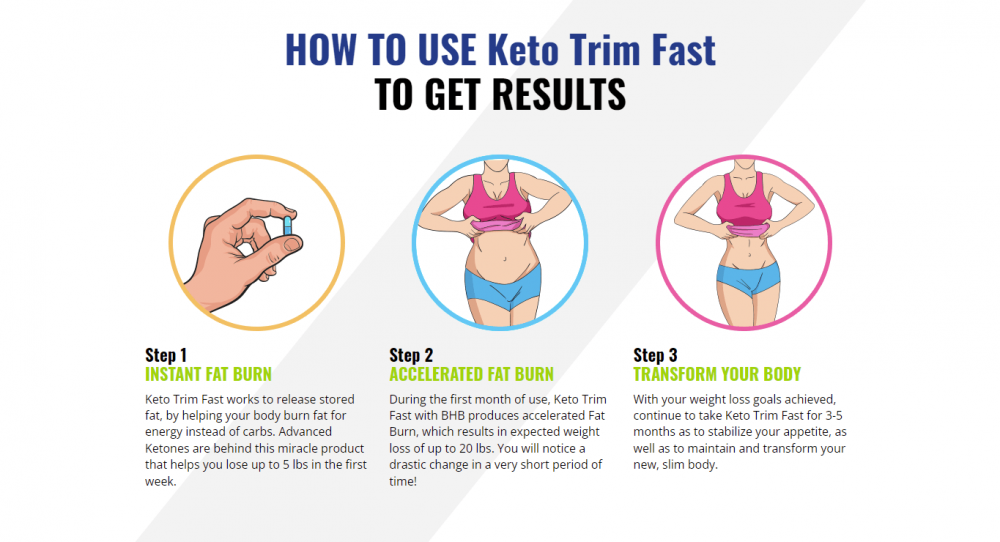 HOW TO USE Keto Trim Fast
TO GET RESULTS

Step 1
INSTANT FAT BURN
Keto Trim Fast works to release stored fat, by helping your body burn fat for energy instead of carbs. Advanced Ketones are behind this miracle product that helps you lose up to 5 lbs in the first week.

Step 2
ACCELERATED FAT BURN
During the first month of use, Keto Trim Fast with BHB produces accelerated Fat Burn, which results in expected weight loss of up to 20 lbs. You will notice a drastic change in a very short period of time!

Step 3
TRANSFORM YOUR BODY
With your weight loss goals achieved, continue to take Keto Trim Fast for 3-5 months as to stabilize your appetite, as well as to maintain and transform your new, slim body.